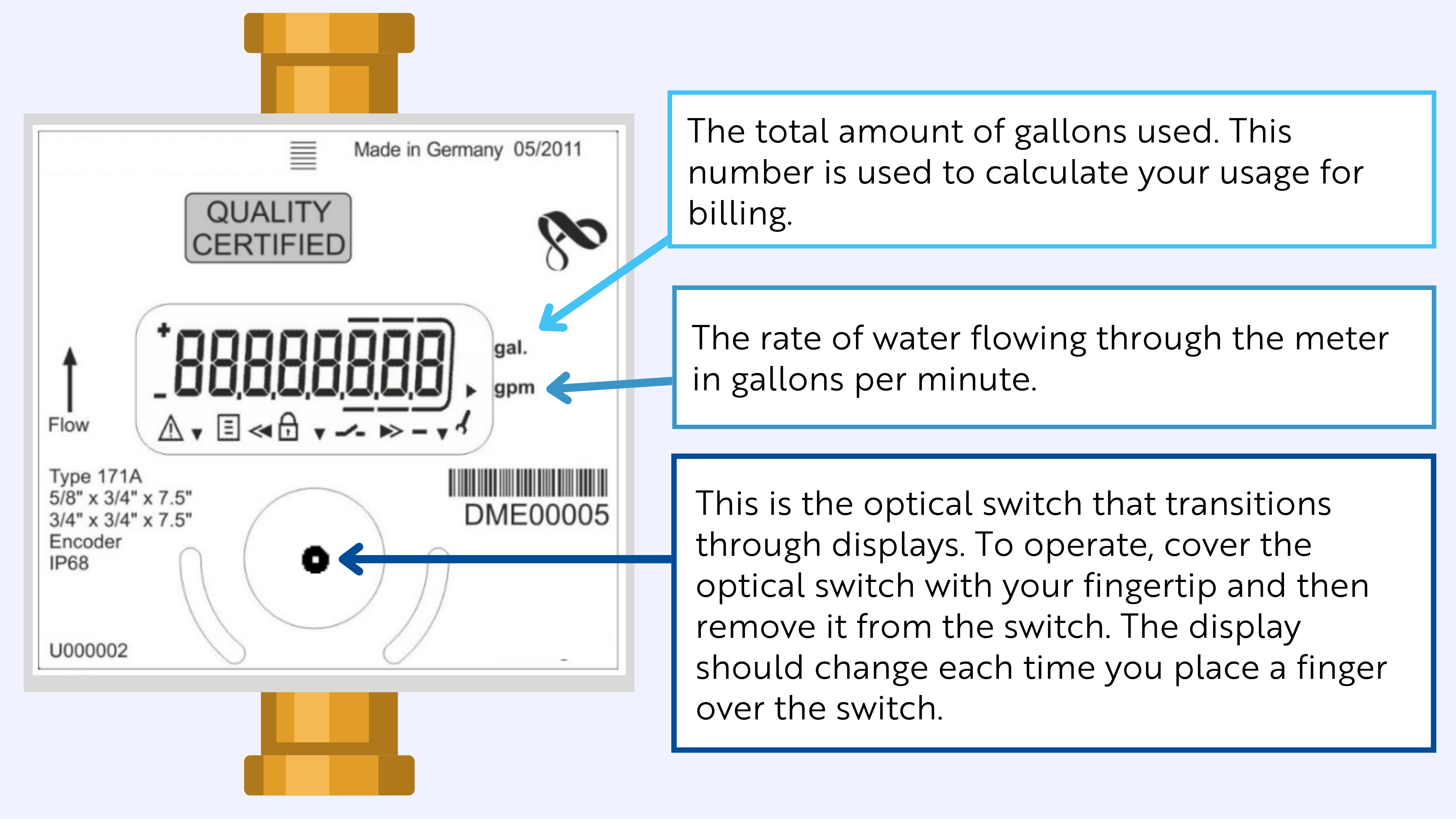 Made in Germany 05/2011

QUALITY CERTIFIED

88888888

gal.

gpm

Flow

Type 171A
5/8" x 3/4" x 7.5"
3/4" x 3/4" x 7.5"
Encoder
IP68

DME00005

U000002

The total amount of gallons used. This number is used to calculate your usage for billing.

The rate of water flowing through the meter in gallons per minute.

This is the optical switch that transitions through displays. To operate, cover the optical switch with your fingertip and then remove it from the switch. The display should change each time you place a finger over the switch.